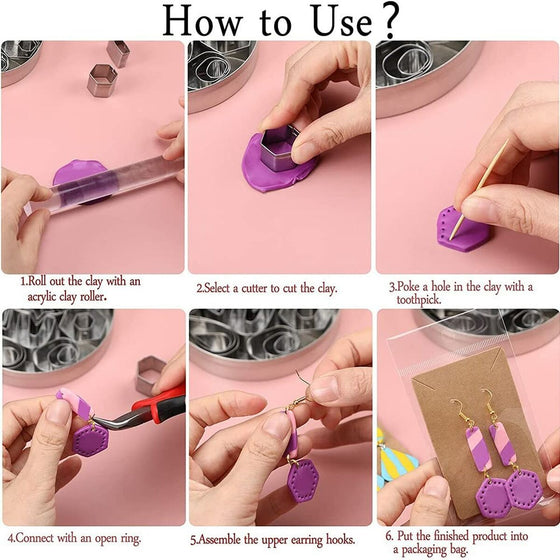 How to Use?

1.Roll out the clay with an acrylic clay roller.

2.Select a cutter to cut the clay.

3.Poke a hole in the clay with a toothpick.

4.Connect with an open ring.

5.Assemble the upper earring hooks.

6. Put the finished product into a packaging bag.