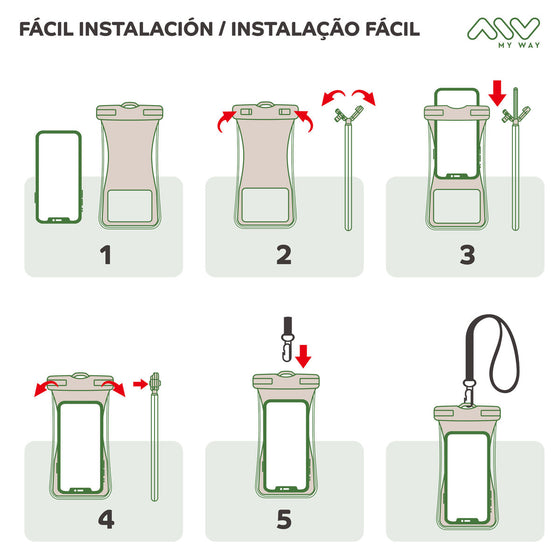 FÁCIL INSTALACIÓN / INSTALAÇÃO FÁCIL

MY WAY

1

2

3

4

5